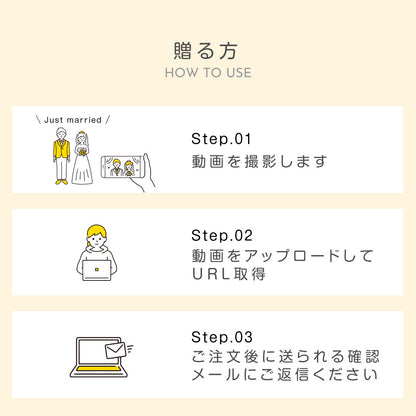 贈る方
HOW TO USE

\ Just married /

Step.01
動画を撮影します

Step.02
動画をアップロードしてURL取得

Step.03
ご注文後に送られる確認メールにご返信ください