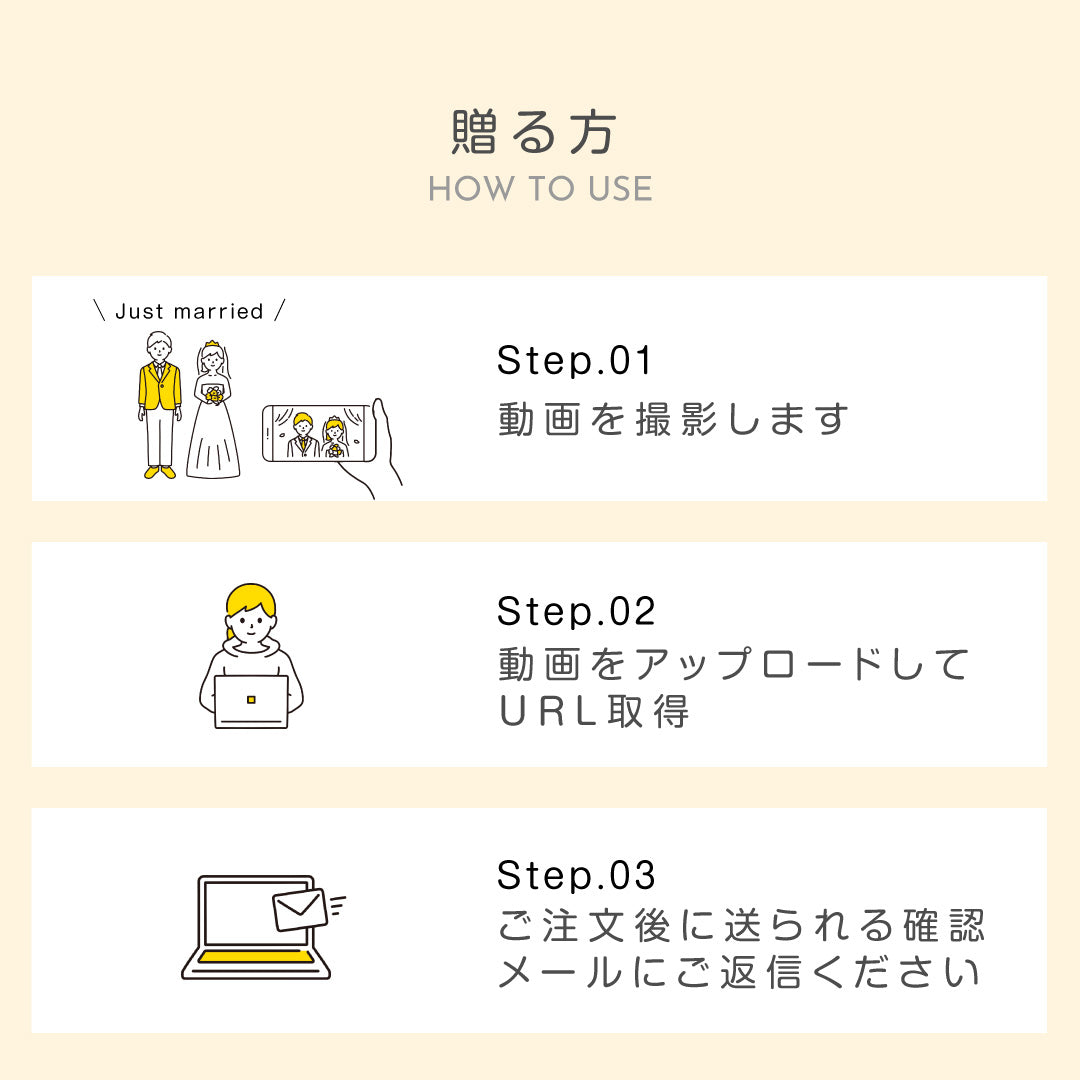 贈る方
HOW TO USE

\ Just married /

Step.01
動画を撮影します

Step.02
動画をアップロードしてURL取得

Step.03
ご注文後に送られる確認メールにご返信ください