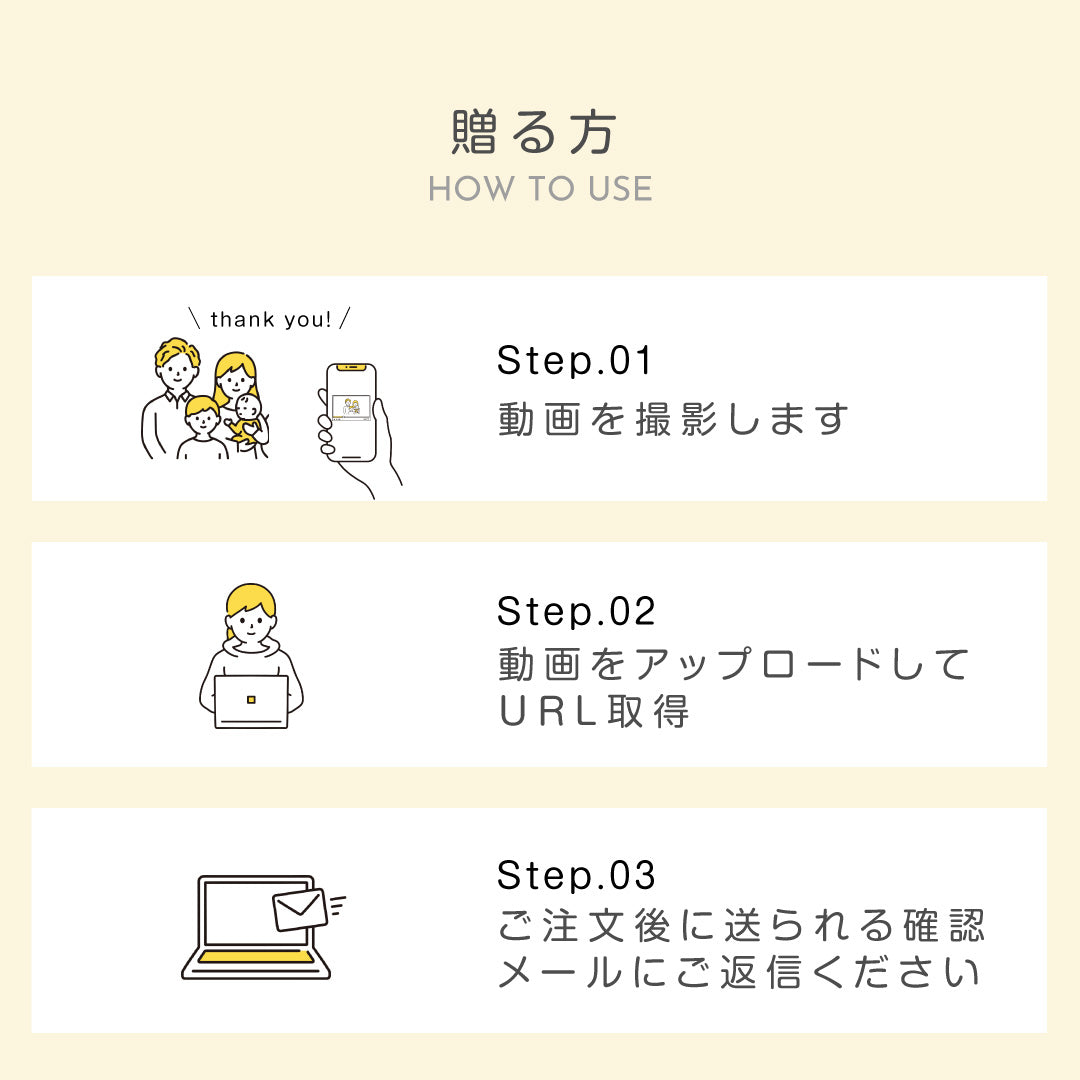 贈る方
HOW TO USE

\ thank you! /

Step.01
動画を撮影します

Step.02
動画をアップロードしてURL取得

Step.03
ご注文後に送られる確認メールにご返信ください